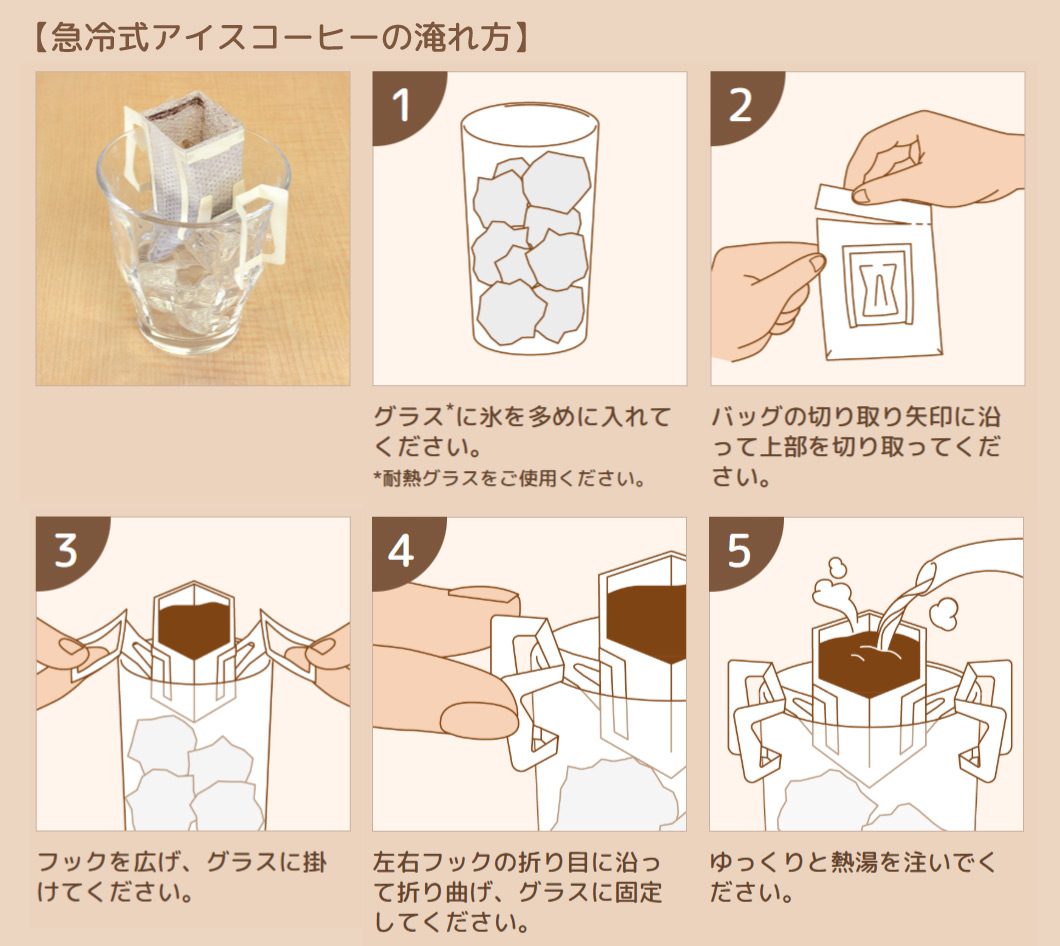 【急冷式アイスコーヒーの淹れ方】

1

グラス*に氷を多めに入れてください。

*耐熱グラスをご使用ください。

2

バッグの切り取り矢印に沿って上部を切り取ってください。

3

フックを広げ、グラスに掛けてください。

4

左右フックの折り目に沿って折り曲げ、グラスに固定してください。

5

ゆっくりと熱湯を注いでください。